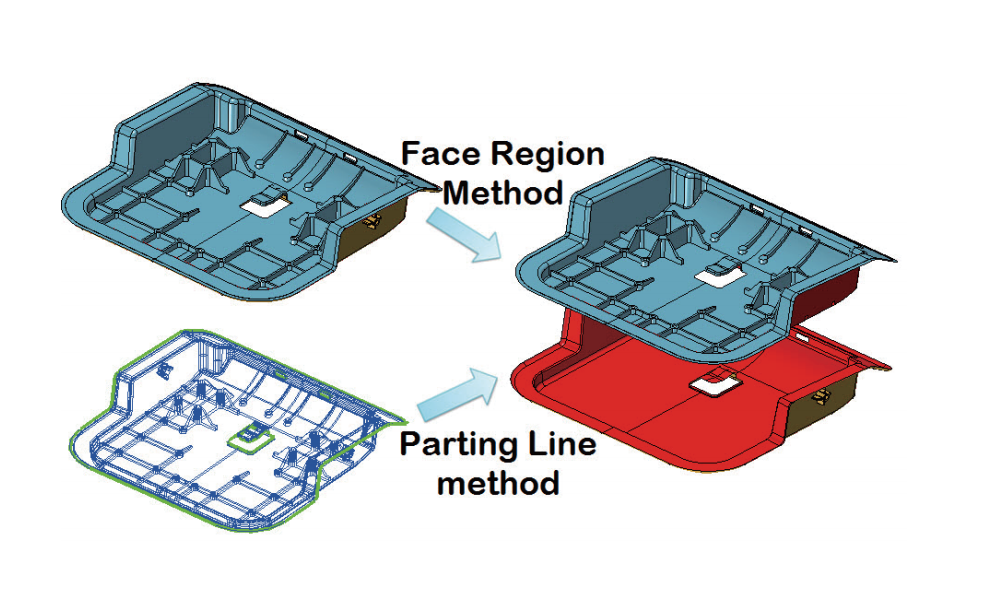 Face Region Method

Parting Line method